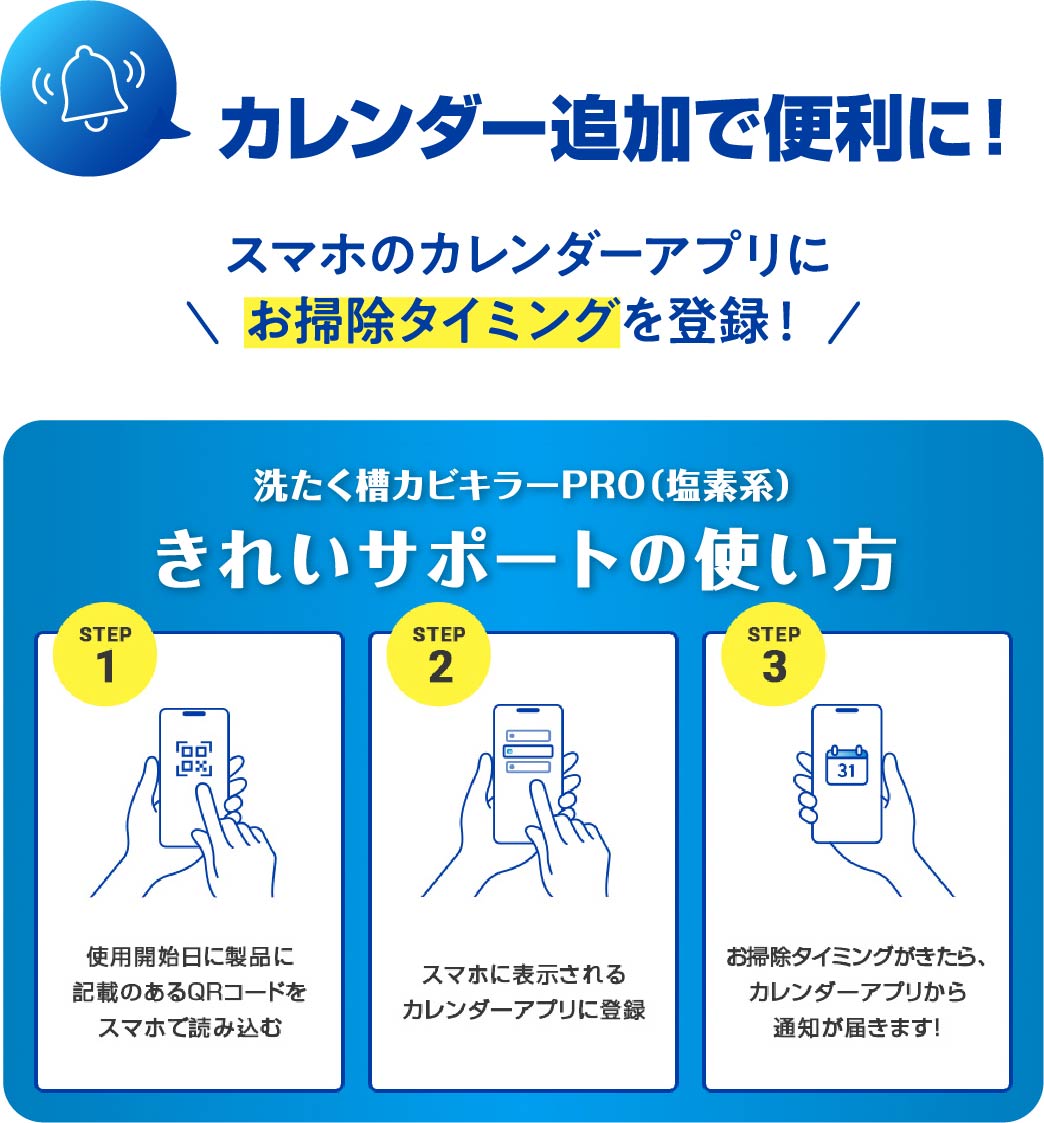 カレンダー追加で便利に！

スマホのカレンダーアプリに
＼ お掃除タイミングを登録！ ／

洗たく槽カビキラーPRO（塩素系）
きれいサポートの使い方

STEP
1

使用開始日に製品に記載のあるQRコードをスマホで読み込む

STEP
2

スマホに表示されるカレンダーアプリに登録

STEP
3

31

お掃除タイミングがきたら、カレンダーアプリから通知が届きます!